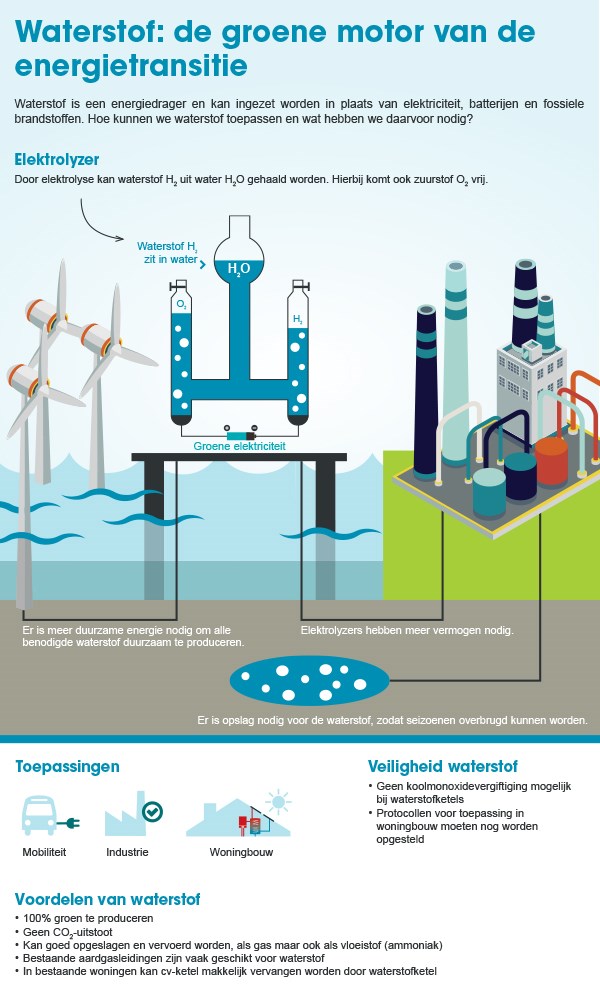 Waterstof: de groene motor van de energietransitie

Waterstof is een energiedrager en kan ingezet worden in plaats van elektriciteit, batterijen en fossiele brandstoffen. Hoe kunnen we waterstof toepassen en wat hebben we daarvoor nodig?

Elektrolyzer

Door elektrolyse kan waterstof $H_2$ uit water $H_2O$ gehaald worden. Hierbij komt ook zuurstof $O_2$ vrij.

Waterstof $H_2$ zit in water

$H_2O$

$O_2$

$H_2$

Groene elektriciteit

Er is meer duurzame energie nodig om alle benodigde waterstof duurzaam te produceren.

Elektrolyzers hebben meer vermogen nodig.

Er is opslag nodig voor de waterstof, zodat seizoenen overbrugd kunnen worden.

Toepassingen

Mobiliteit

Industrie

Woningbouw

Veiligheid waterstof

• Geen koolmonoxidevergiftiging mogelijk bij waterstofketels
• Protocollen voor toepassing in woningbouw moeten nog worden opgesteld

Voordelen van waterstof

• 100% groen te produceren
• Geen $CO_2$-uitstoot
• Kan goed opgeslagen en vervoerd worden, als gas maar ook als vloeistof (ammoniak)
• Bestaande aardgasleidingen zijn vaak geschikt voor waterstof
• In bestaande woningen kan cv-ketel makkelijk vervangen worden door waterstofketel